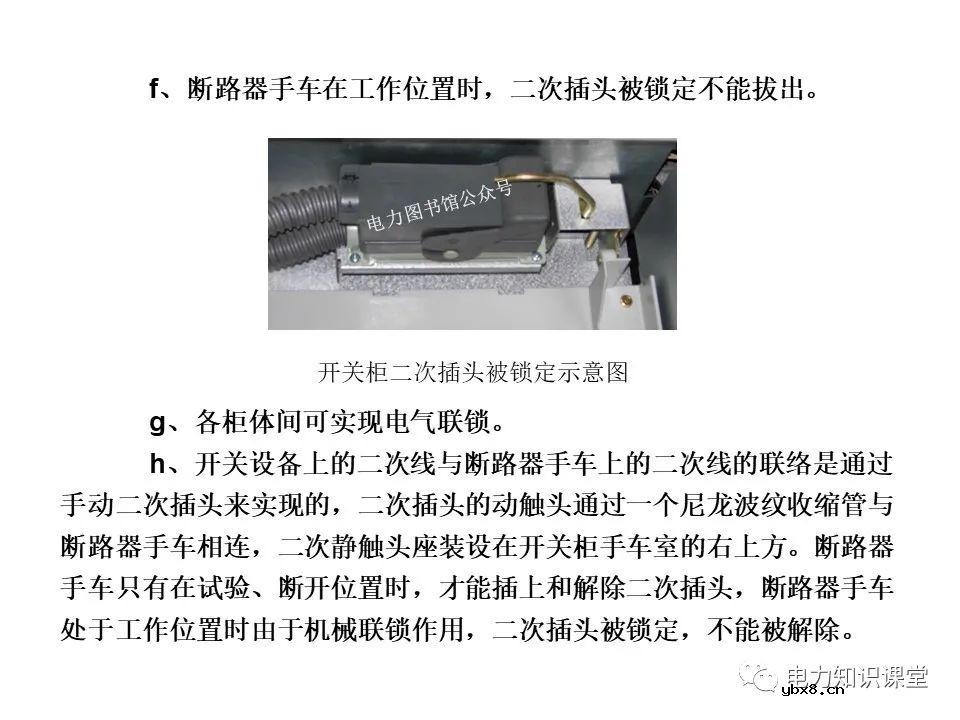 f、断路器手车在工作位置时，二次插头被锁定不能拔出。

电力图书馆公众号

开关柜二次插头被锁定示意图

g、各柜体间可实现电气联锁。

h、开关设备上的二次线与断路器手车上的二次线的联络是通过手动二次插头来实现的，二次插头的动触头通过一个尼龙波纹收缩管与断路器手车相连，二次静触头座装设在开关柜手车室的右上方。断路器手车只有在试验、断开位置时，才能插上和解除二次插头，断路器手车处于工作位置时由于机械联锁作用，二次插头被锁定，不能被解除。

电力知识课堂
ybx8.cn