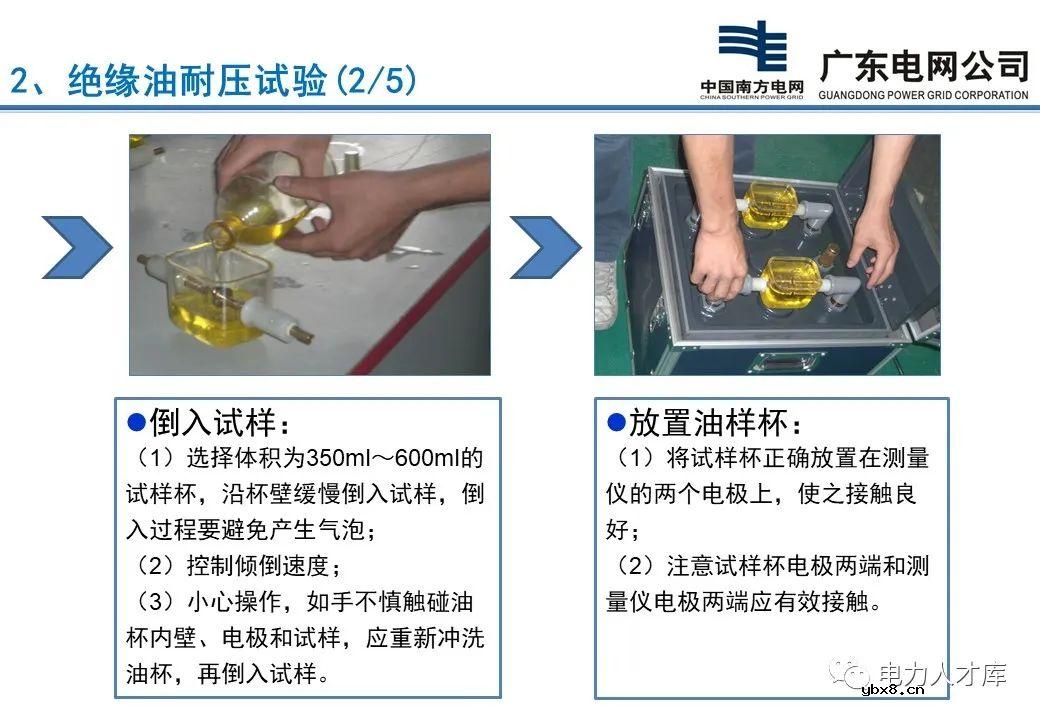 2、绝缘油耐压试验(2/5)

中国南方电网
CHINA SOUTHERN POWER GRID

广东电网公司
GUANGDONG POWER GRID CORPORATION

●倒入试样：
（1）选择体积为350ml～600ml的试样杯，沿杯壁缓慢倒入试样，倒入过程要避免产生气泡；
（2）控制倾倒速度；
（3）小心操作，如手不慎触碰油杯内壁、电极和试样，应重新冲洗油杯，再倒入试样。

●放置油样杯：
（1）将试样杯正确放置在测量仪的两个电极上，使之接触良好；
（2）注意试样杯电极两端和测量仪电极两端应有效接触。

电力人才库
ybx8.cn