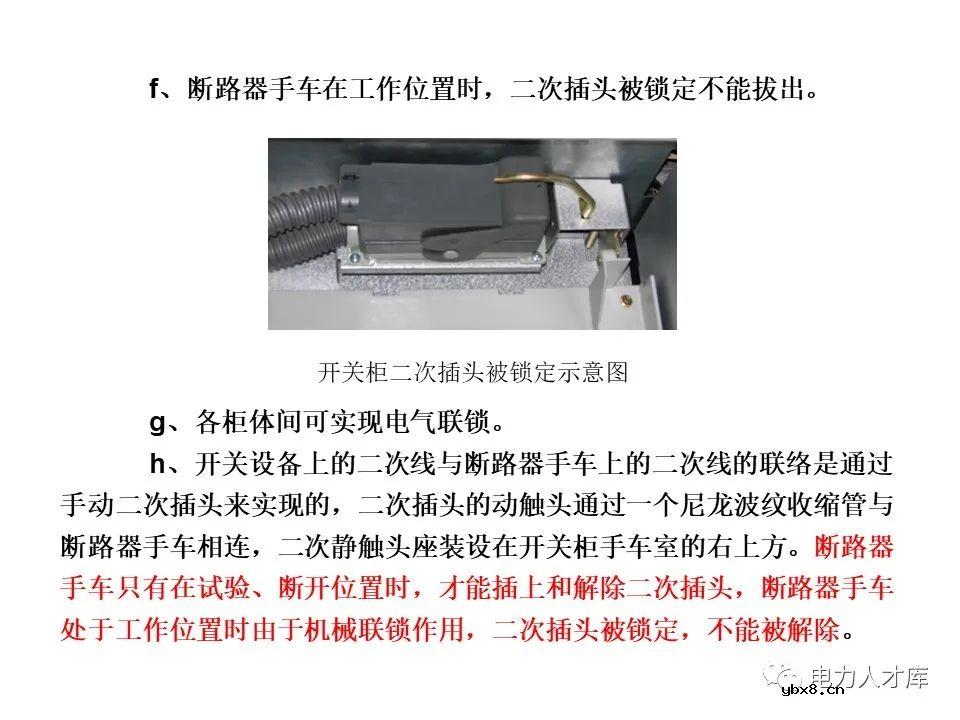 f、断路器手车在工作位置时，二次插头被锁定不能拔出。

开关柜二次插头被锁定示意图

g、各柜体间可实现电气联锁。

h、开关设备上的二次线与断路器手车上的二次线的联络是通过手动二次插头来实现的，二次插头的动触头通过一个尼龙波纹收缩管与断路器手车相连，二次静触头座装设在开关柜手车室的右上方。断路器手车只有在试验、断开位置时，才能插上和解除二次插头，断路器手车处于工作位置时由于机械联锁作用，二次插头被锁定，不能被解除。

电力人才库
ybx8.cn