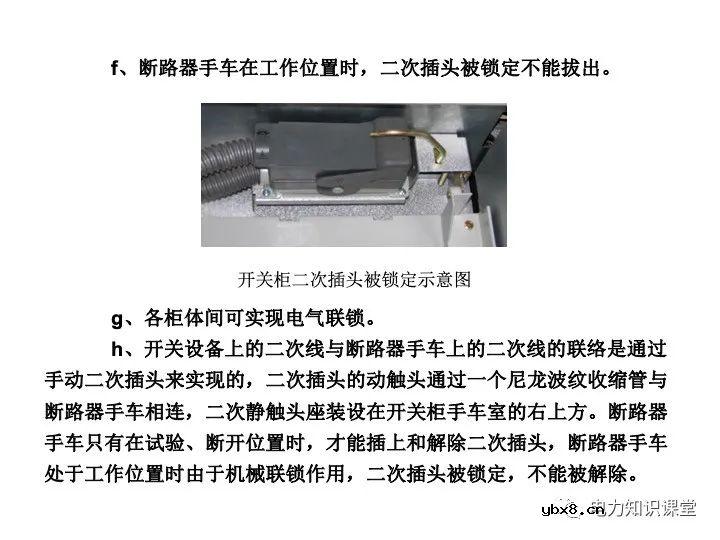 f、断路器手车在工作位置时，二次插头被锁定不能拔出。

开关柜二次插头被锁定示意图

g、各柜体间可实现电气联锁。

h、开关设备上的二次线与断路器手车上的二次线的联络是通过手动二次插头来实现的，二次插头的动触头通过一个尼龙波纹收缩管与断路器手车相连，二次静触头座装设在开关柜手车室的右上方。断路器手车只有在试验、断开位置时，才能插上和解除二次插头，断路器手车处于工作位置时由于机械联锁作用，二次插头被锁定，不能被解除。

ybx8.cn 电力知识课堂