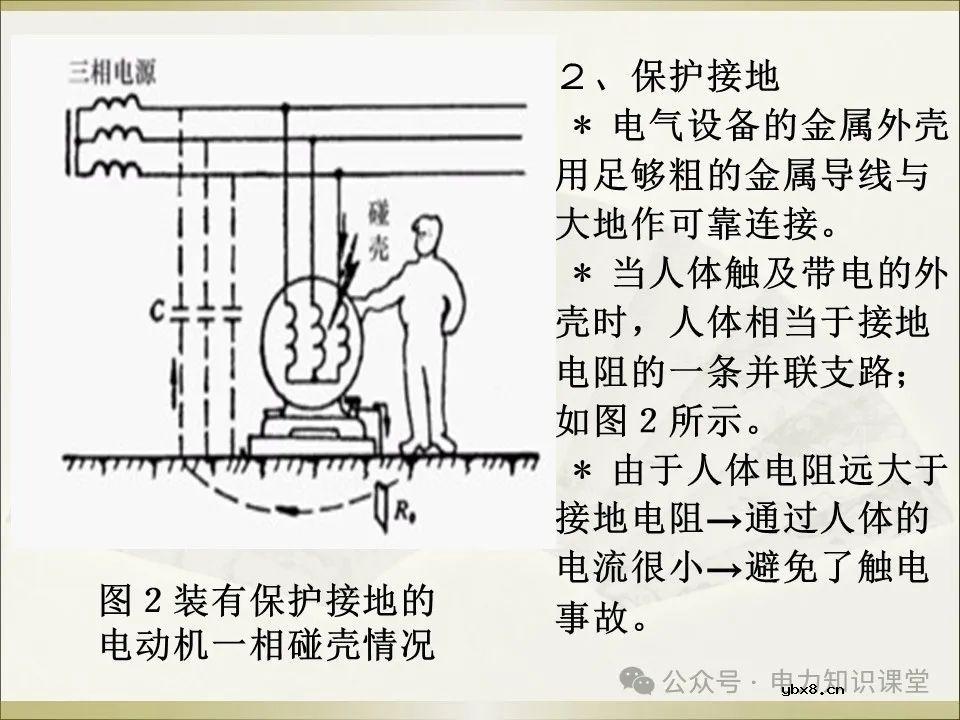 三相电源

碰壳

C

$R_0$

图 2 装有保护接地的电动机一相碰壳情况

２、保护接地

＊ 电气设备的金属外壳用足够粗的金属导线与大地作可靠连接。

＊ 当人体触及带电的外壳时，人体相当于接地电阻的一条并联支路；如图 2 所示。

＊ 由于人体电阻远大于接地电阻→通过人体的电流很小→避免了触电事故。

公众号 · 电力知识课堂

ybx8.cn