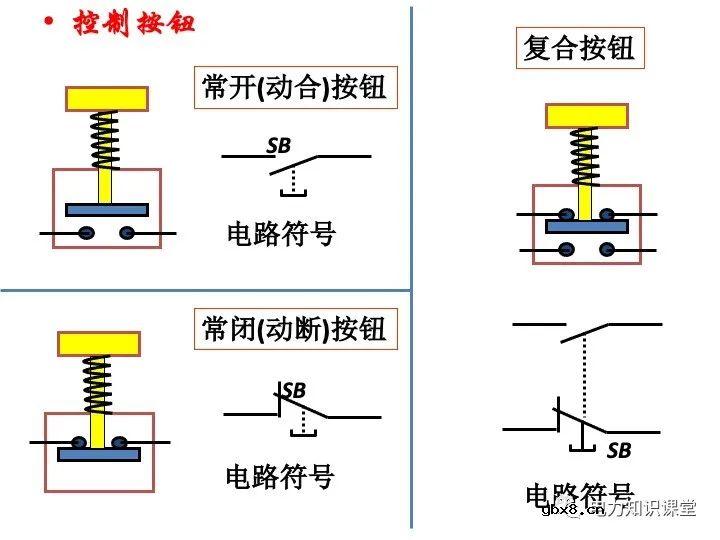 • 控制按钮

常开(动合)按钮

SB

电路符号

常闭(动断)按钮

SB

电路符号

复合按钮

SB

电路符号

gbx8.cn 电力知识课堂