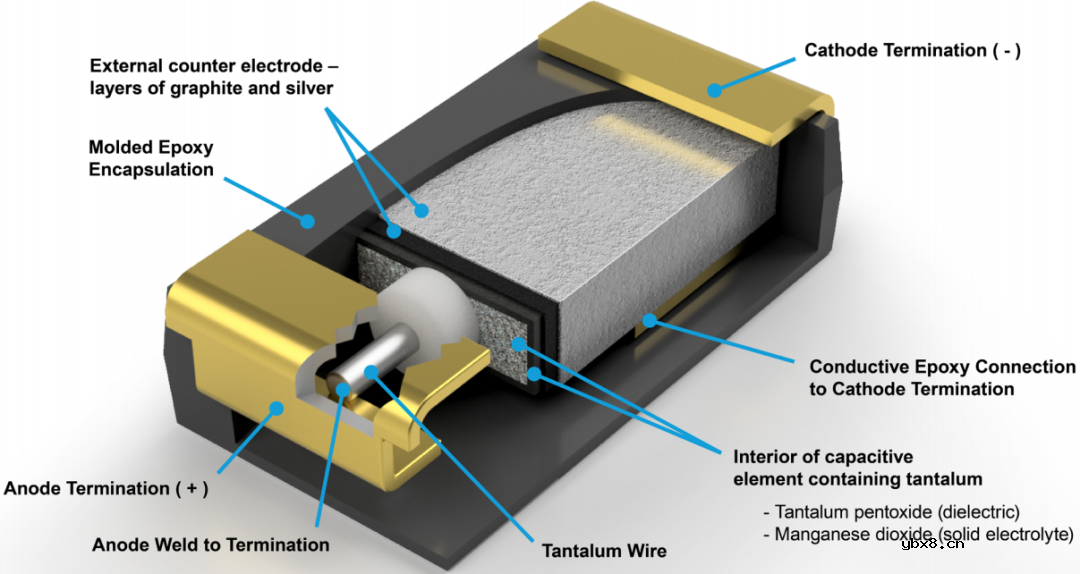 External counter electrode – layers of graphite and silver

Cathode Termination ( - )

Molded Epoxy Encapsulation

Conductive Epoxy Connection to Cathode Termination

Interior of capacitive element containing tantalum

- Tantalum pentoxide (dielectric)
- Manganese dioxide (solid electrolyte)

Anode Termination ( + )

Anode Weld to Termination

Tantalum Wire

ybx8.cn