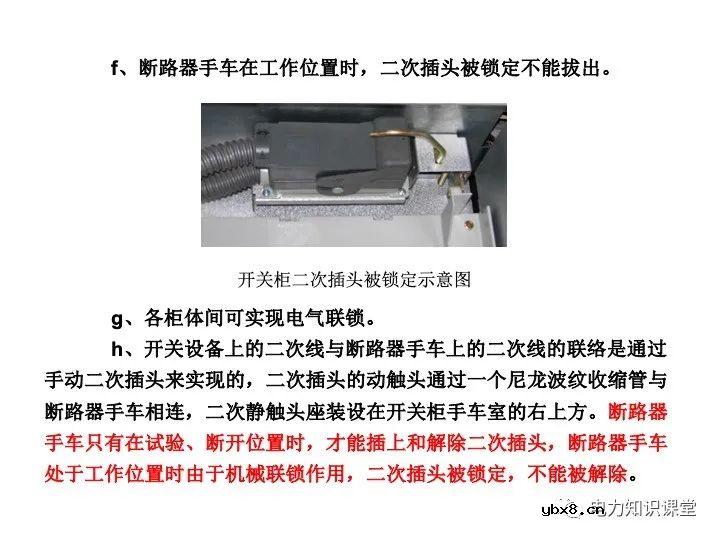 f、断路器手车在工作位置时，二次插头被锁定不能拔出。

开关柜二次插头被锁定示意图

g、各柜体间可实现电气联锁。

h、开关设备上的二次线与断路器手车上的二次线的联络是通过手动二次插头来实现的，二次插头的动触头通过一个尼龙波纹收缩管与断路器手车相连，二次静触头座装设在开关柜手车室的右上方。断路器手车只有在试验、断开位置时，才能插上和解除二次插头，断路器手车处于工作位置时由于机械联锁作用，二次插头被锁定，不能被解除。

ybx8.cn 电力知识课堂