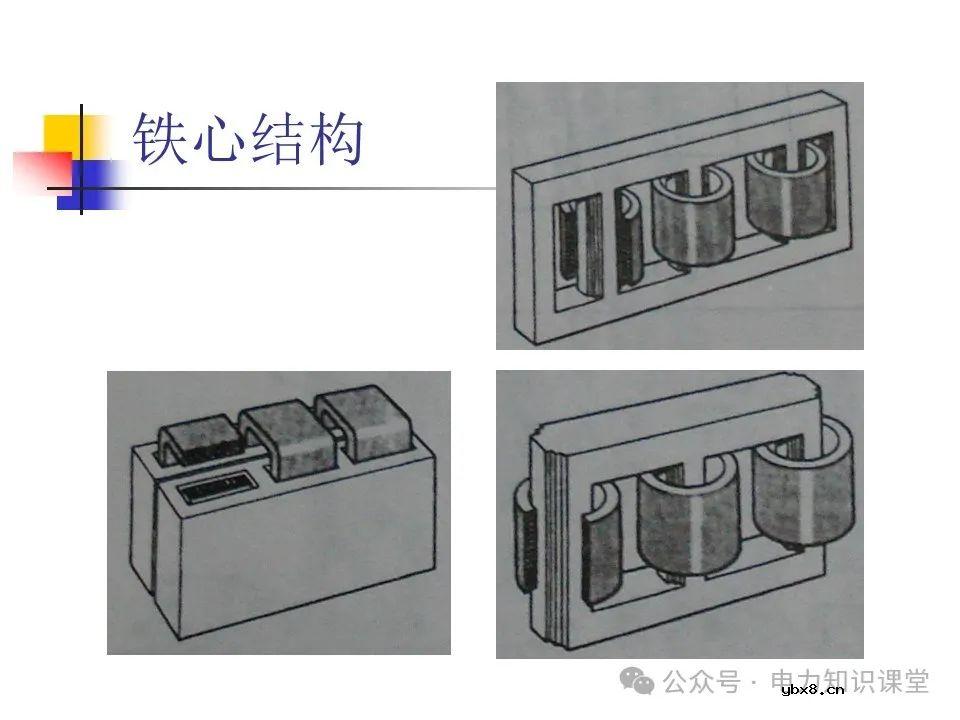 铁心结构

公众号 · 电力知识课堂
ybx8.cn