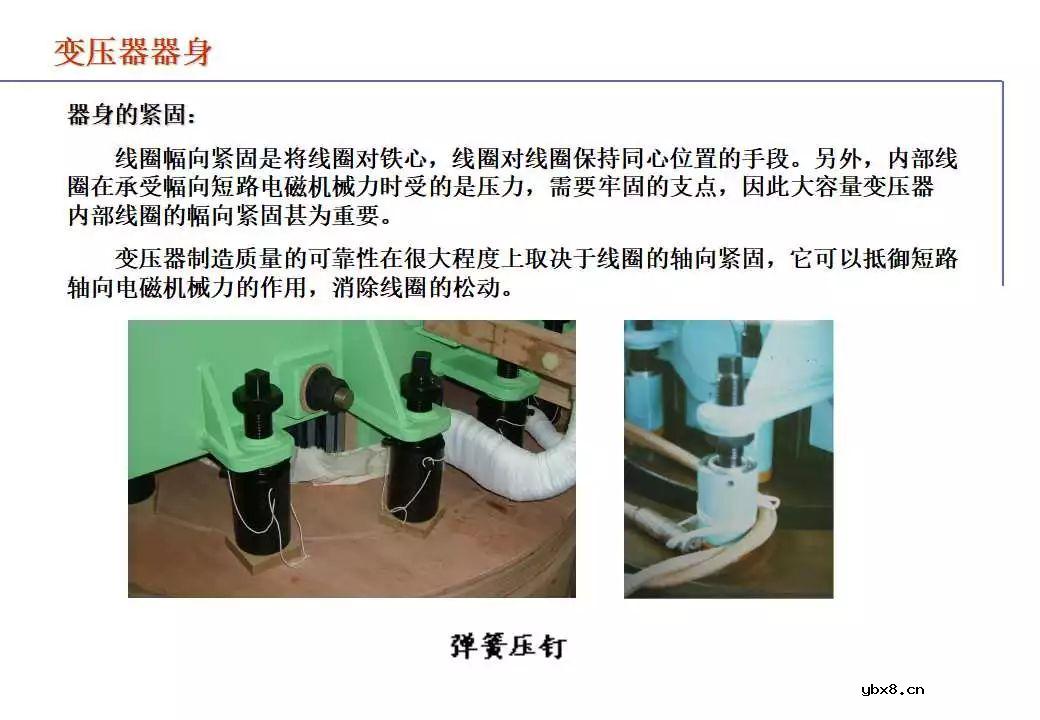 变压器器身

器身的紧固：

线圈幅向紧固是将线圈对铁心，线圈对线圈保持同心位置的手段。另外，内部线圈在承受幅向短路电磁机械力时受的是压力，需要牢固的支点，因此大容量变压器内部线圈的幅向紧固甚为重要。

变压器制造质量的可靠性在很大程度上取决于线圈的轴向紧固，它可以抵御短路轴向电磁机械力的作用，消除线圈的松动。

弹簧压钉

ybx8.cn