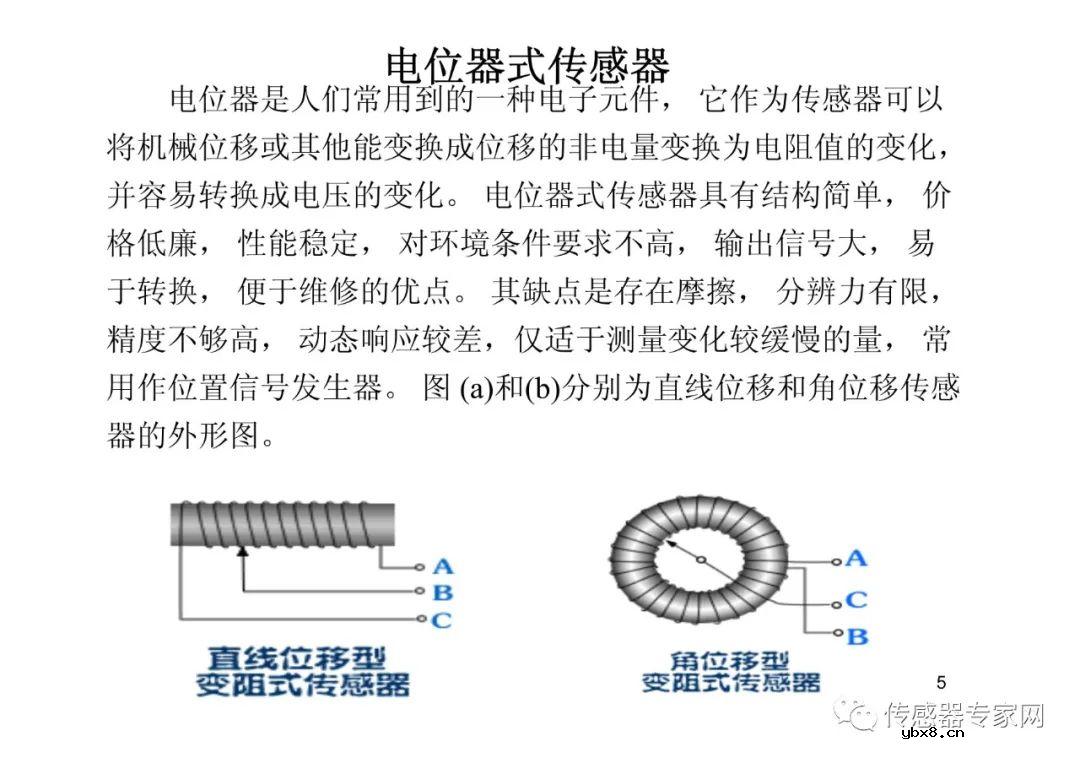 电位器式传感器

电位器是人们常用到的一种电子元件， 它作为传感器可以将机械位移或其他能变换成位移的非电量变换为电阻值的变化，并容易转换成电压的变化。 电位器式传感器具有结构简单， 价格低廉， 性能稳定， 对环境条件要求不高， 输出信号大， 易于转换， 便于维修的优点。 其缺点是存在摩擦， 分辨力有限，精度不够高， 动态响应较差，仅适于测量变化较缓慢的量， 常用作位置信号发生器。 图 (a)和(b)分别为直线位移和角位移传感器的外形图。

A
B
C
直线位移型
变阻式传感器

A
C
B
角位移型
变阻式传感器

5

传感器专家网
ybx8.cn