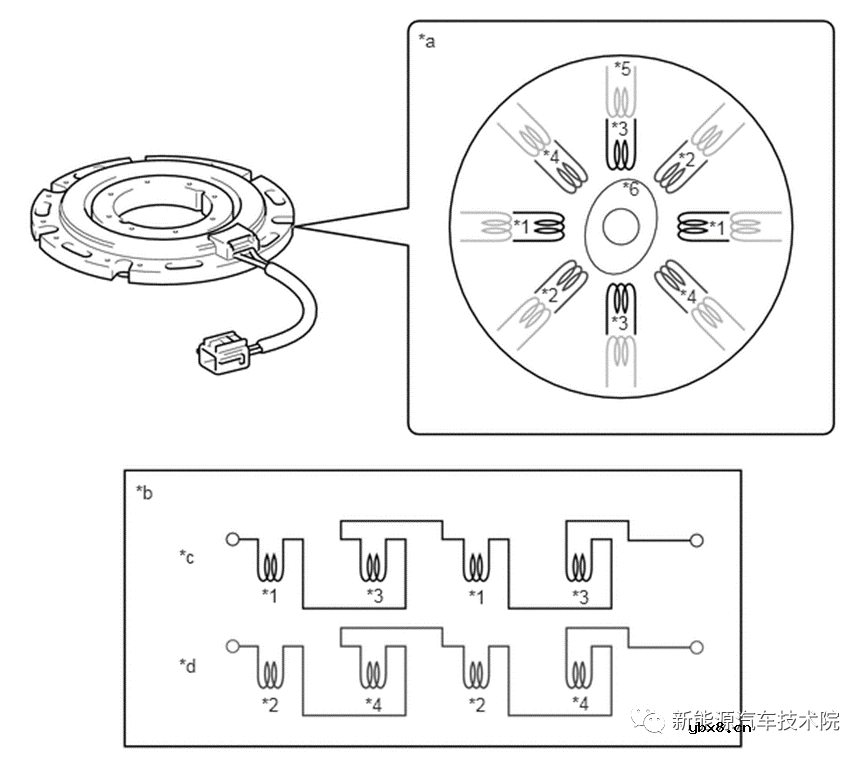 *a
*5
*3
*4
*2
*6
*1
*1
*2
*4
*3

*b
*c
*1
*3
*1
*3
*d
*2
*4
*2
*4

新能源汽车技术院
ybx8.cn