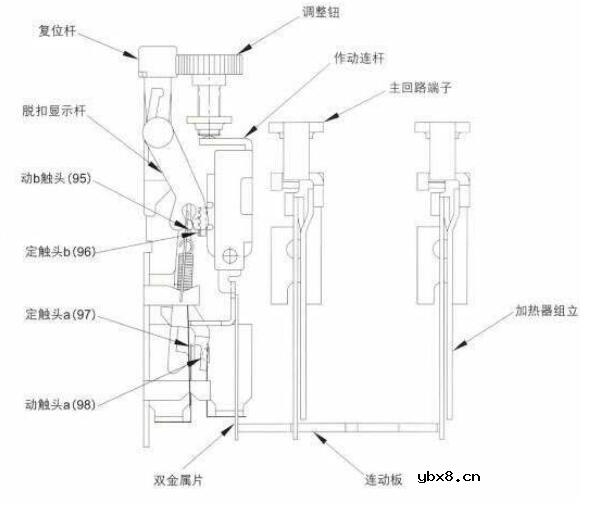 调整钮
复位杆
作动连杆
主回路端子
脱扣显示杆
动b触头(95)
定触头b(96)
定触头a(97)
加热器组立
动触头a(98)
双金属片
连动板
ybx8.cn