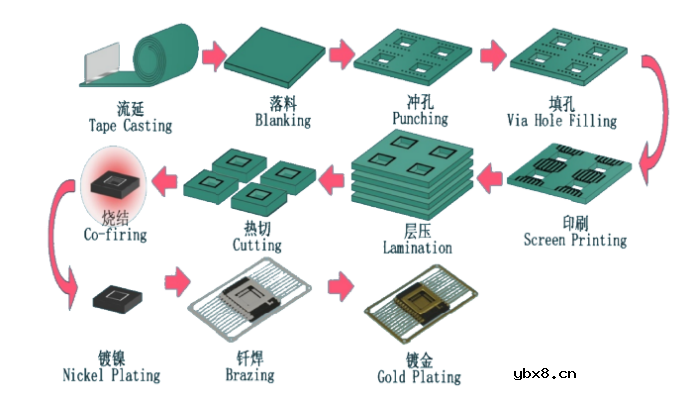 流延
Tape Casting

落料
Blanking

冲孔
Punching

填孔
Via Hole Filling

印刷
Screen Printing

层压
Lamination

热切
Cutting

烧结
Co-firing

镀镍
Nickel Plating

钎焊
Brazing

镀金
Gold Plating

ybx8.cn