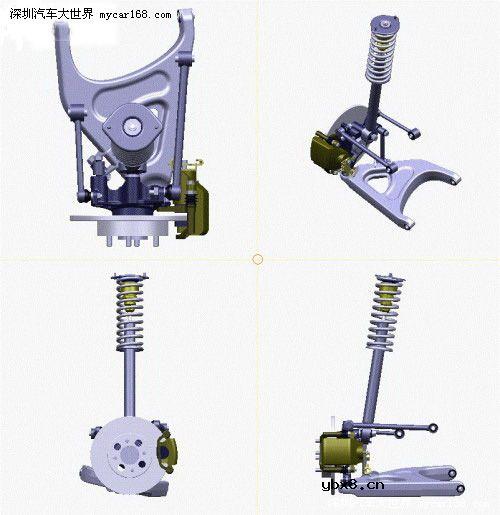 深圳汽车大世界 mycar168.com

ybx8.cn