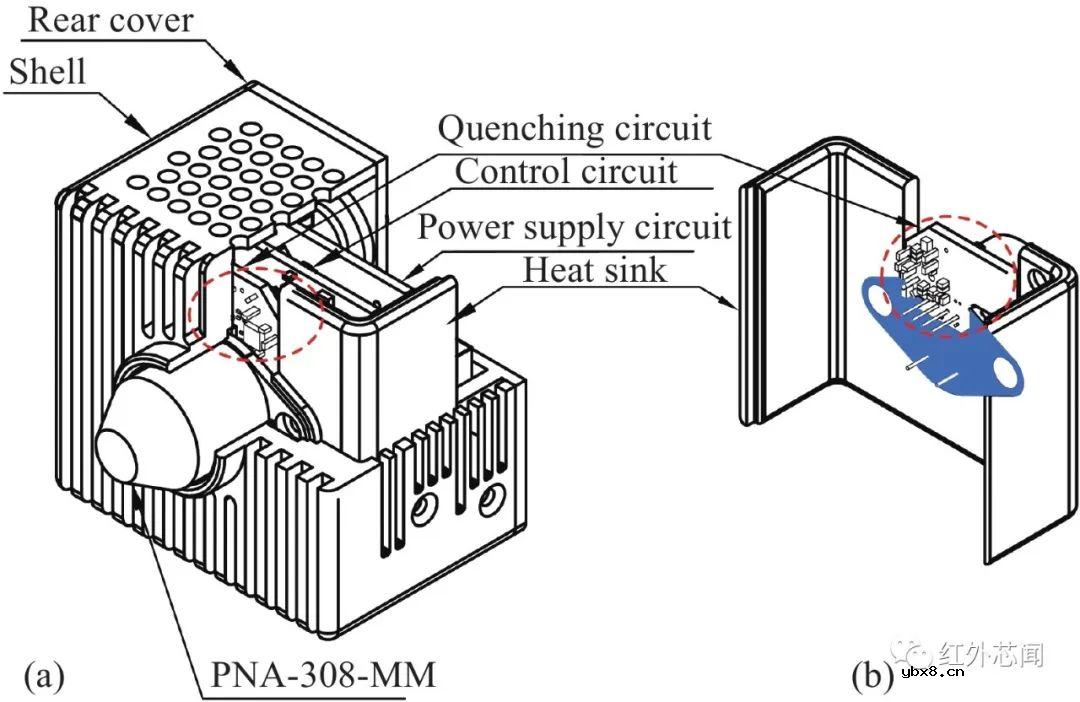 Rear cover
Shell
Quenching circuit
Control circuit
Power supply circuit
Heat sink
(a)
PNA-308-MM
(b)
红外芯闻
ybx8.cn