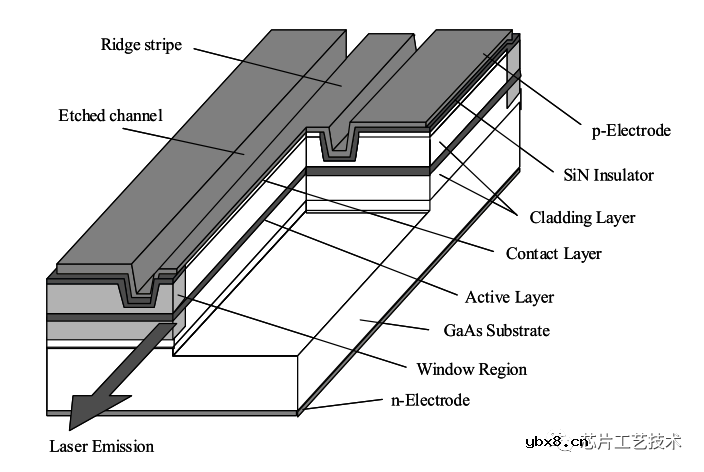 Ridge stripe

Etched channel

p-Electrode

SiN Insulator

Cladding Layer

Contact Layer

Active Layer

GaAs Substrate

Window Region

n-Electrode

Laser Emission

ybx8.cn 芯片工艺技术