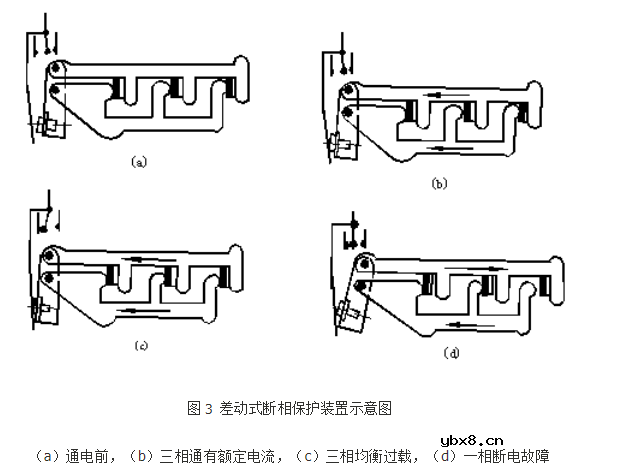 (a)

(b)

(c)

(d)

图 3 差动式断相保护装置示意图

ybx8.cn

（a）通电前，（b）三相通有额定电流，（c）三相均衡过载，（d）一相断电故障