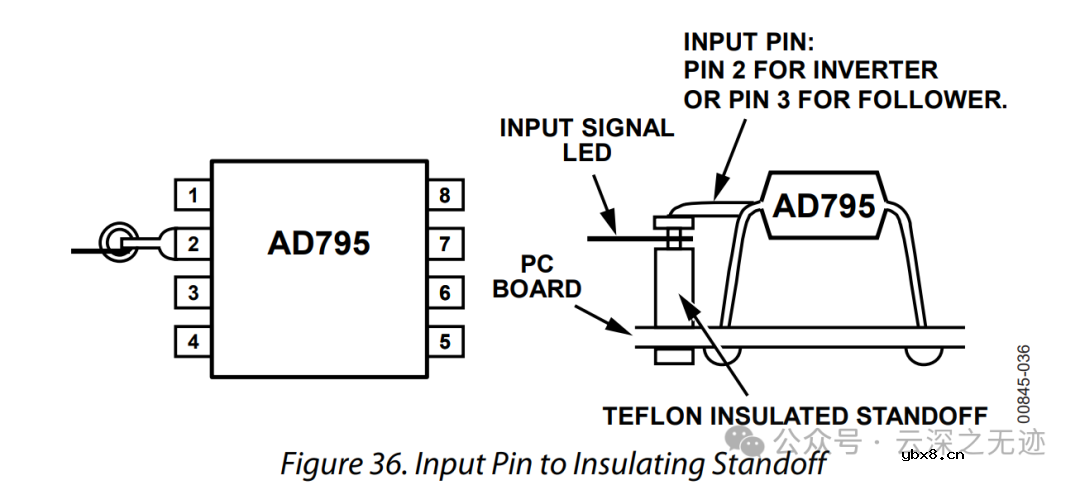 1
2
3
4
AD795
8
7
6
5

INPUT PIN:
PIN 2 FOR INVERTER
OR PIN 3 FOR FOLLOWER.
INPUT SIGNAL
LED
AD795
PC
BOARD
TEFLON INSULATED STANDOFF
00845-036

公众号 · 云深之无迹
ybx8.cn

Figure 36. Input Pin to Insulating Standoff