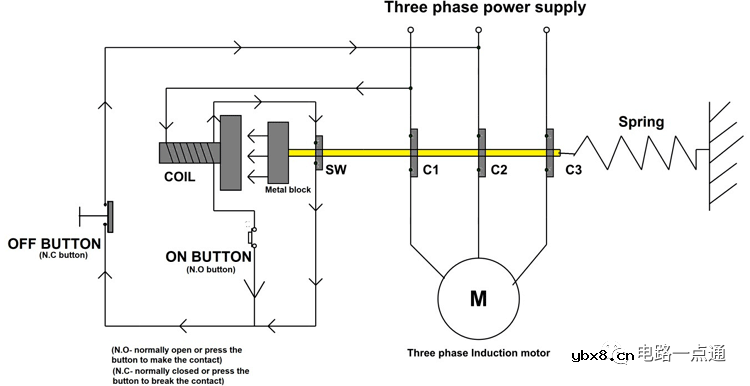 Three phase power supply

Spring

COIL

Metal block

SW

C1

C2

C3

OFF BUTTON
(N.C button)

ON BUTTON
(N.O button)

M

Three phase Induction motor

(N.O- normally open or press the button to make the contact)
(N.C- normally closed or press the button to break the contact)

ybx8.cn 电路一点通