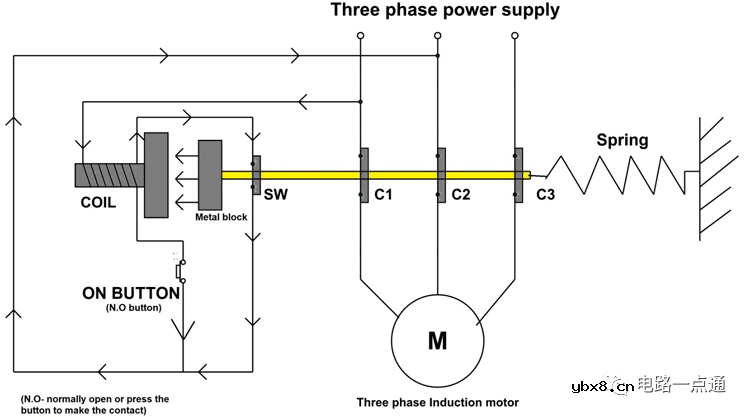 Three phase power supply

Spring

COIL

Metal block

SW

C1

C2

C3

ON BUTTON
(N.O button)

M

(N.O- normally open or press the button to make the contact)

Three phase Induction motor

ybx8.cn 电路一点通