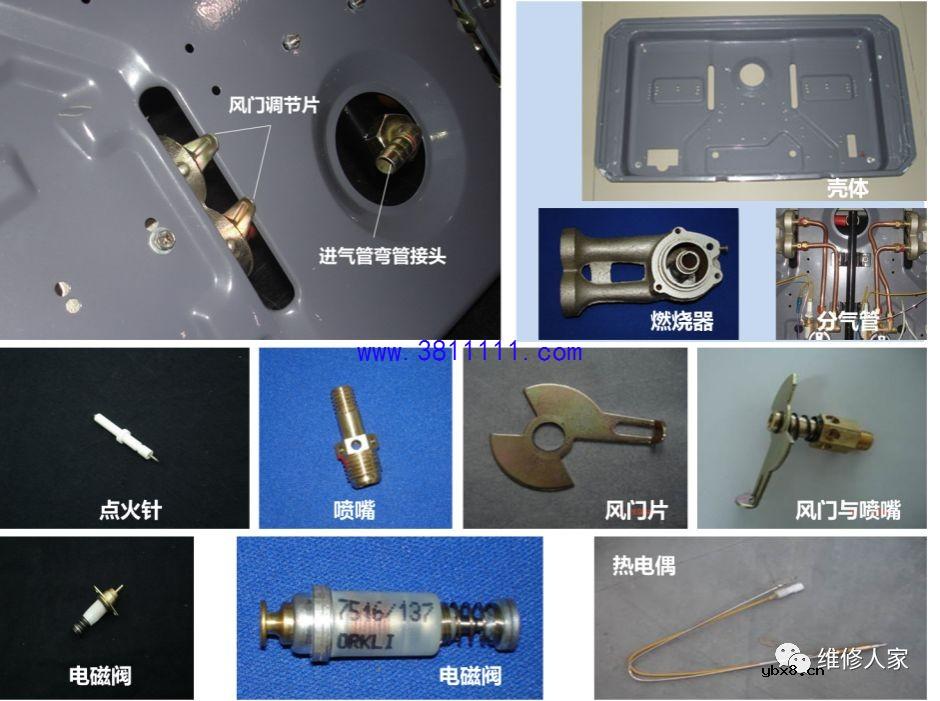 风门调节片

进气管弯管接头

壳体

燃烧器

分气管

www.3811111.com

点火针

喷嘴

风门片

风门与喷嘴

电磁阀

7516/137
ORKLI

电磁阀

热电偶

维修人家

ybx8.cn