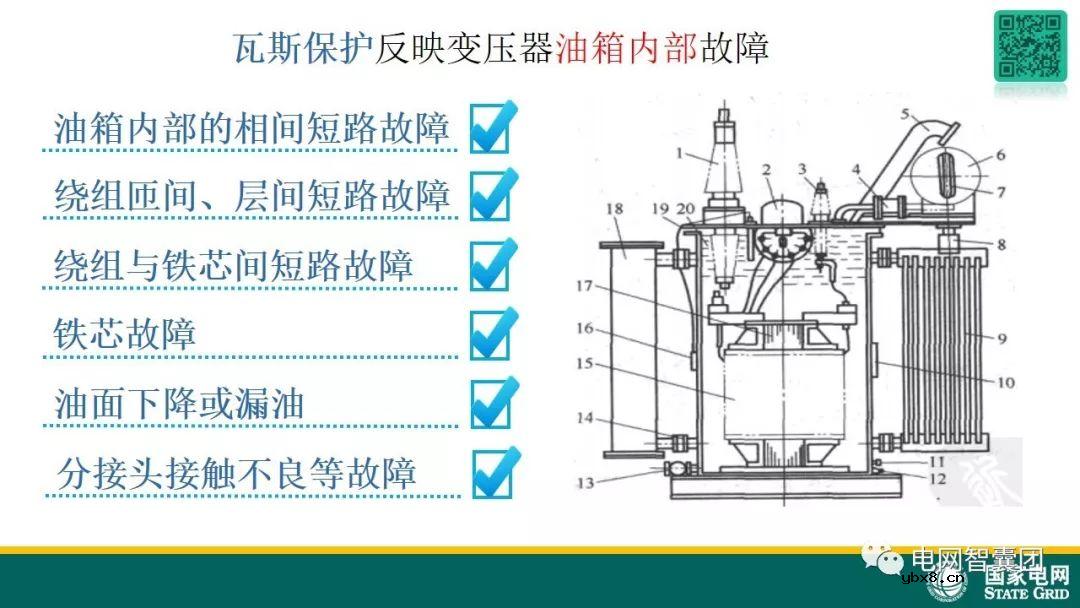 瓦斯保护反映变压器油箱内部故障

油箱内部的相间短路故障

绕组匝间、层间短路故障

绕组与铁芯间短路故障

铁芯故障

油面下降或漏油

分接头接触不良等故障

1
2
3
4
5
6
7
8
9
10
11
12
13
14
15
16
17
18
19
20

电网智囊团
ybx8.cn
国家电网
STATE GRID