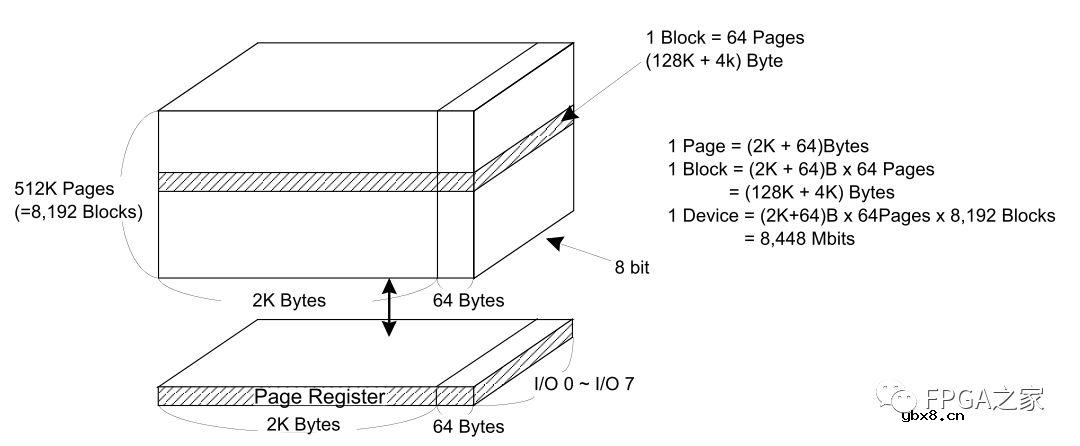 1 Block = 64 Pages
(128K + 4k) Byte

1 Page = (2K + 64)Bytes
1 Block = (2K + 64)B x 64 Pages
= (128K + 4K) Bytes
1 Device = (2K+64)B x 64Pages x 8,192 Blocks
= 8,448 Mbits

512K Pages
(=8,192 Blocks)

8 bit

2K Bytes

64 Bytes

Page Register

I/O 0 ~ I/O 7

2K Bytes

64 Bytes

FPGA之家

ybx8.cn