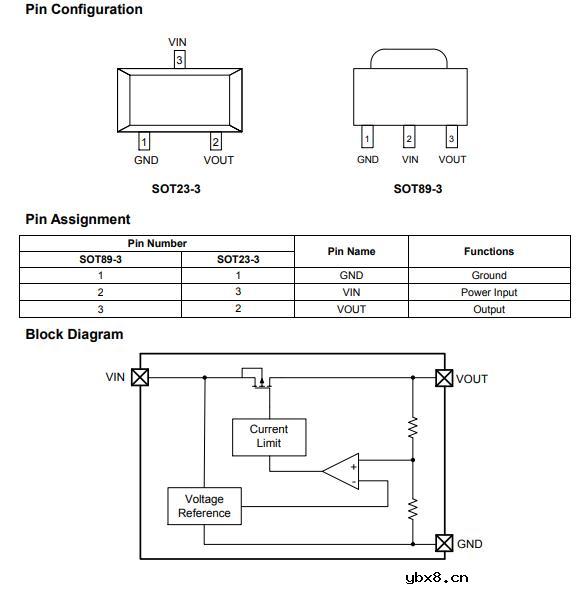 Pin Configuration

VIN
3
1
2
GND
VOUT

SOT23-3

1
2
3
GND
VIN
VOUT

SOT89-3

Pin Assignment

| Pin Number | | Pin Name | Functions |
|---|---|---|---|
| SOT89-3 | SOT23-3 | | |
| 1 | 1 | GND | Ground |
| 2 | 3 | VIN | Power Input |
| 3 | 2 | VOUT | Output |

Block Diagram

VIN
VOUT
Current Limit
+
-
Voltage Reference
GND

ybx8.cn