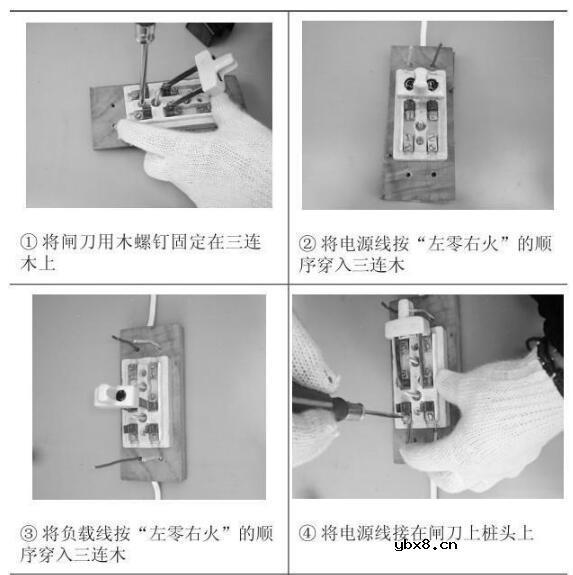 ① 将闸刀用木螺钉固定在三连木上

② 将电源线按“左零右火”的顺序穿入三连木

③ 将负载线按“左零右火”的顺序穿入三连木

④ 将电源线接在闸刀上桩头上

ybx8.cn