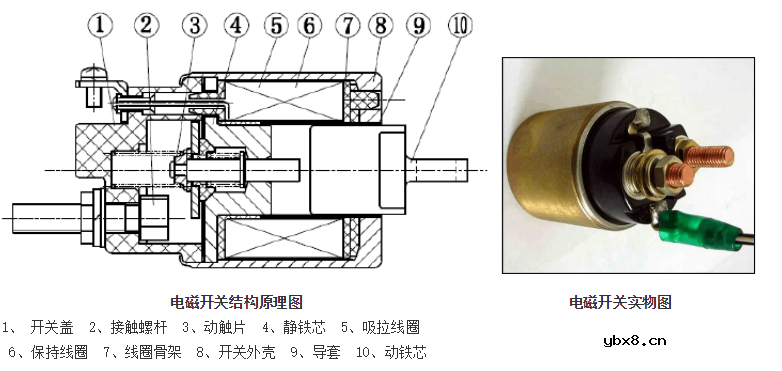 1 2 3 4 5 6 7 8 9 10

电磁开关结构原理图

1、 开关盖 2、接触螺杆 3、动触片 4、静铁芯 5、吸拉线圈

6、保持线圈 7、线圈骨架 8、开关外壳 9、导套 10、动铁芯

电磁开关实物图

ybx8.cn