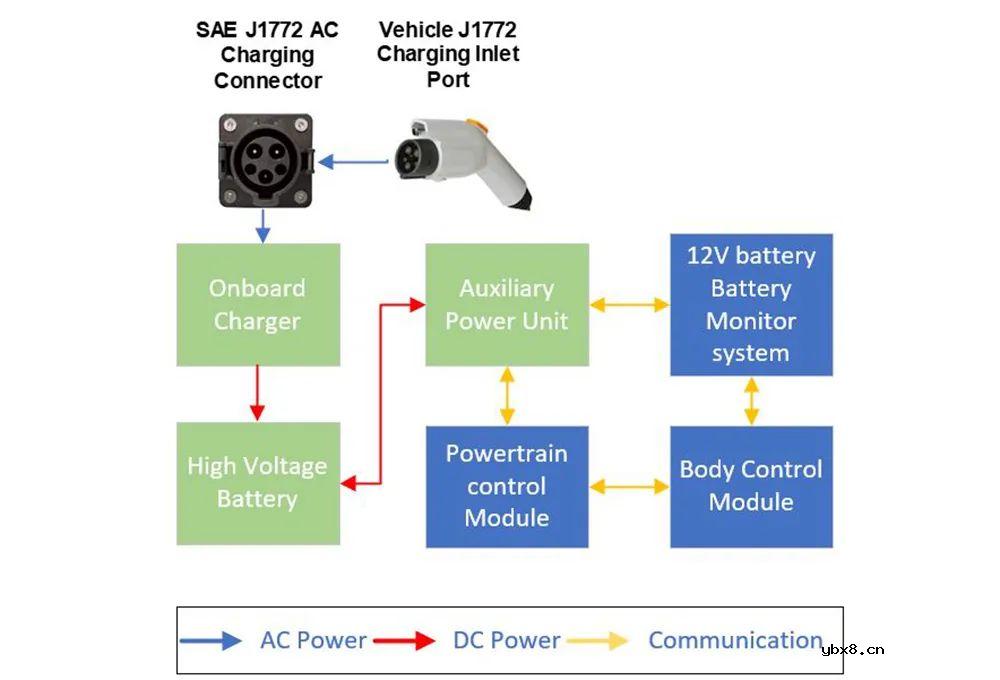 SAE J1772 AC Charging Connector

Vehicle J1772 Charging Inlet Port

Onboard Charger

Auxiliary Power Unit

12V battery Battery Monitor system

High Voltage Battery

Powertrain control Module

Body Control Module

AC Power DC Power Communication

ybx8.cn